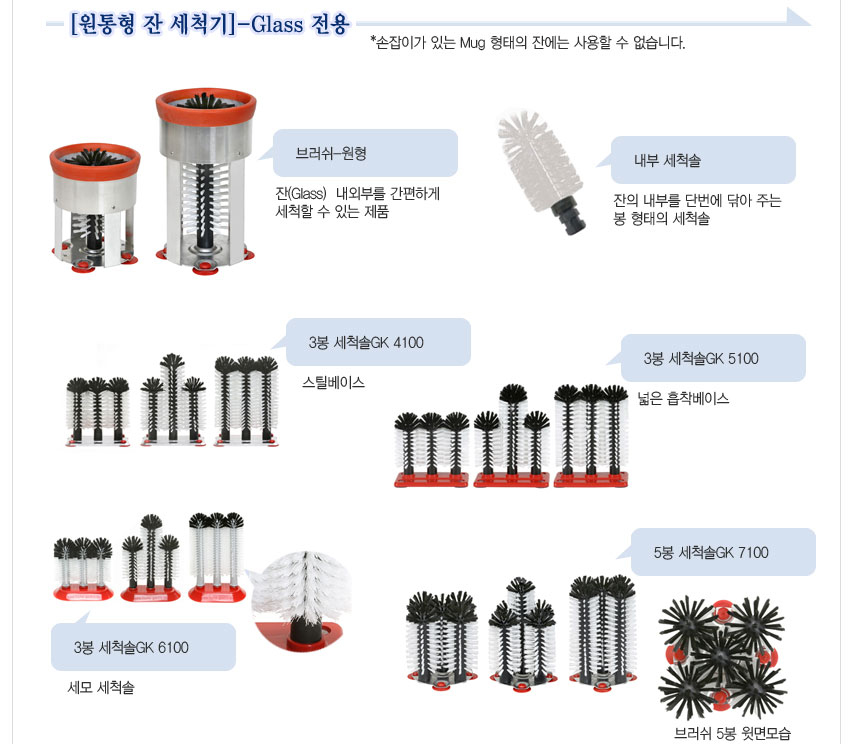 [원통형 잔 세척기]-Glass 전용

*손잡이가 있는 Mug 형태의 잔에는 사용할 수 없습니다.

브러쉬-원형

잔(Glass) 내외부를 간편하게 세척할 수 있는 제품

내부 세척솔

잔의 내부를 단번에 닦아 주는 봉 형태의 세척솔

3봉 세척솔GK 4100

스틸베이스

3봉 세척솔GK 5100

넓은 흡착베이스

3봉 세척솔GK 6100

세모 세척솔

5봉 세척솔GK 7100

브러쉬 5봉 윗면모습